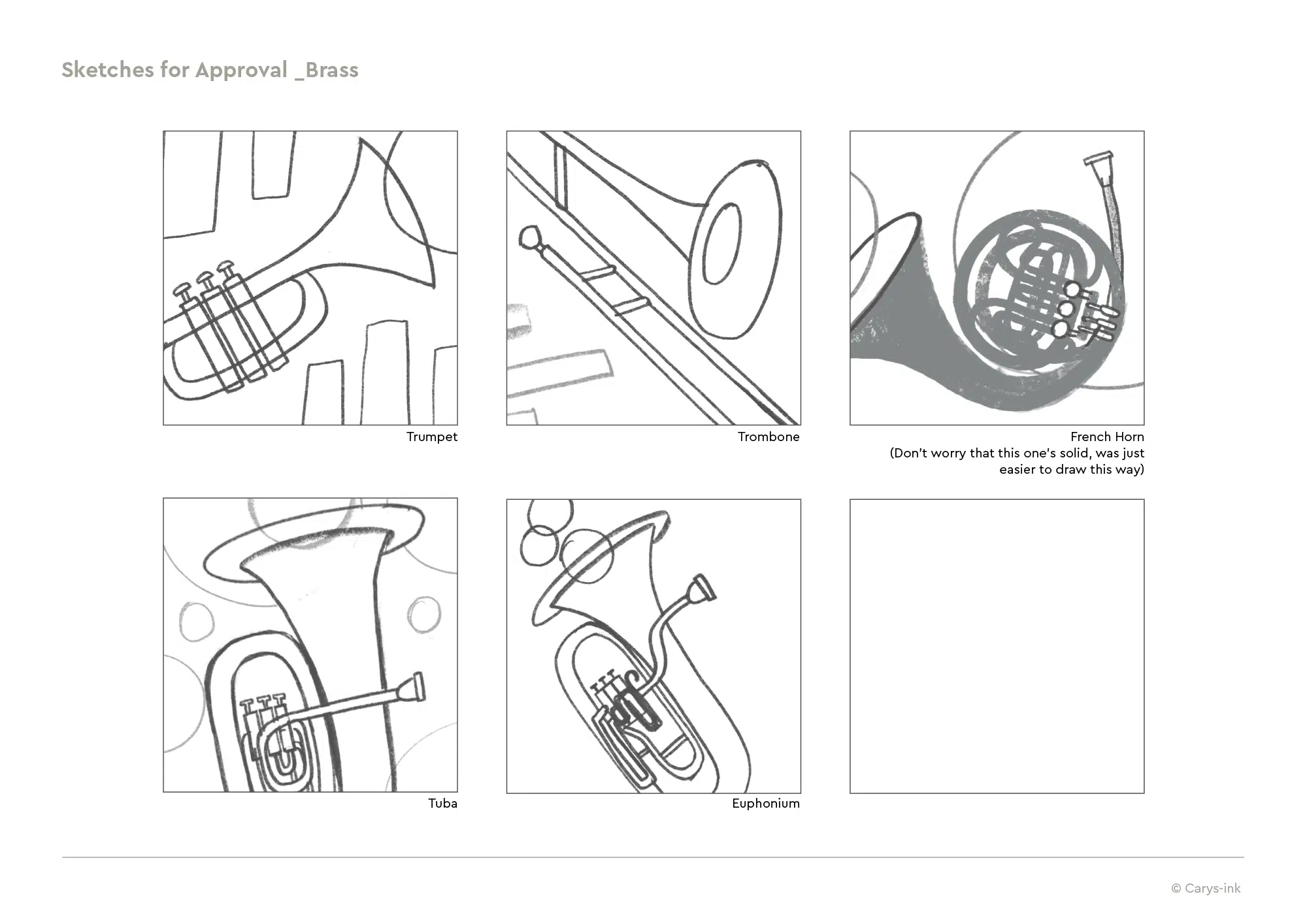 Sketches for Approval _Brass

Trumpet

Trombone

French Horn
(Don't worry that this one's solid, was just easier to draw this way)

Tuba

Euphonium

© Carys-ink